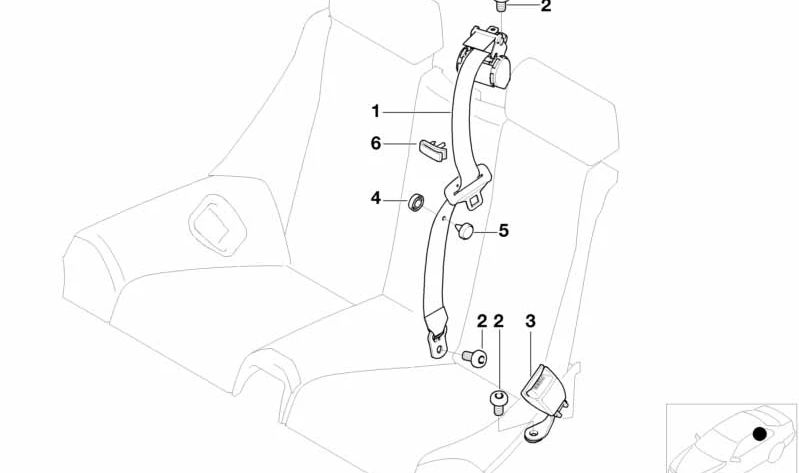 2
1
6
4
5
2
2
3