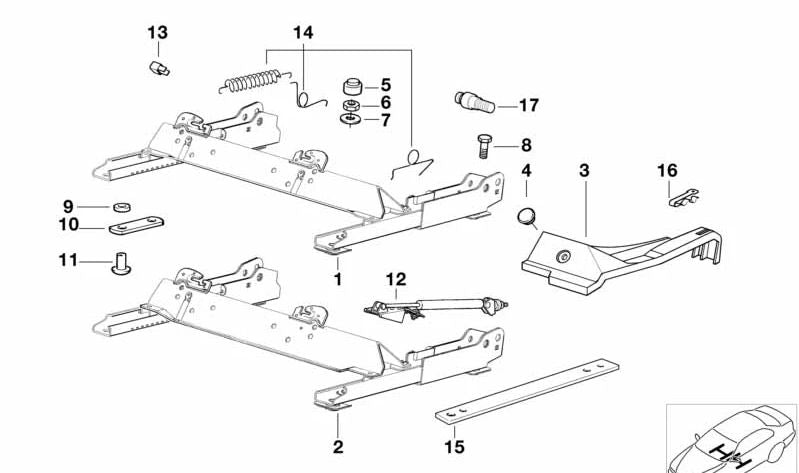 13
14
5
6
7
17
8
4
3
16
9
10
11
1
12
2
15