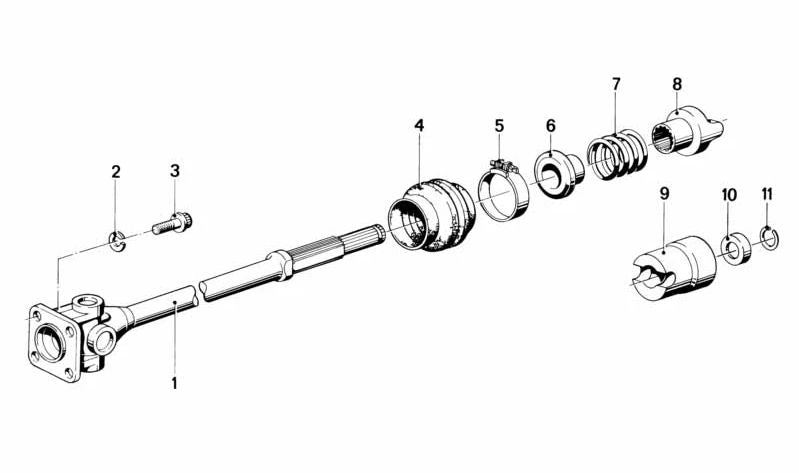 2
3
4
5
6
7
8
9
10
11
1