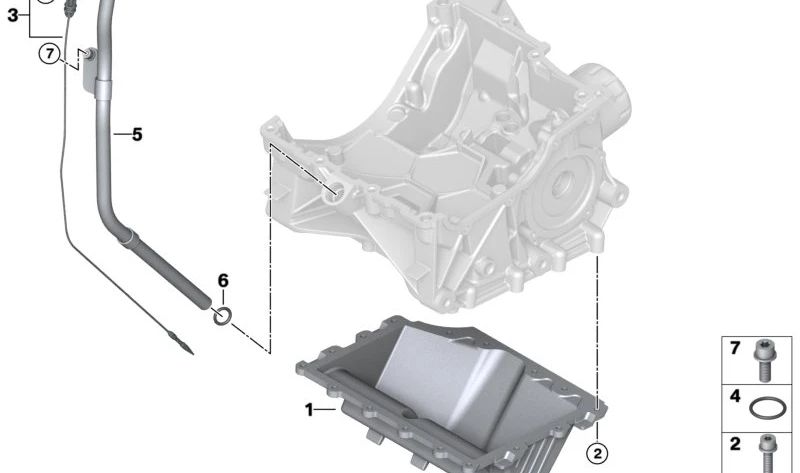 3
7
5
6
1
2
7
4
2