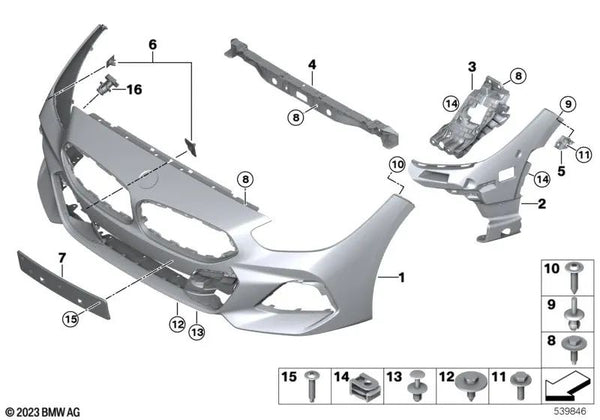 6
16
4
8
3
8
14
9
11
5
14
2
10
8
7
1
15
12
13
10
9
8
15
14
13
12
11
© 2023 BMW AG
539846