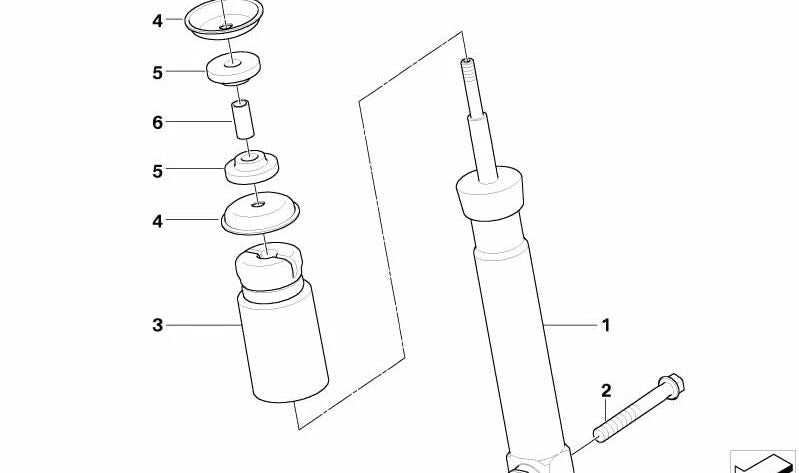 4
5
6
5
4
3
1
2