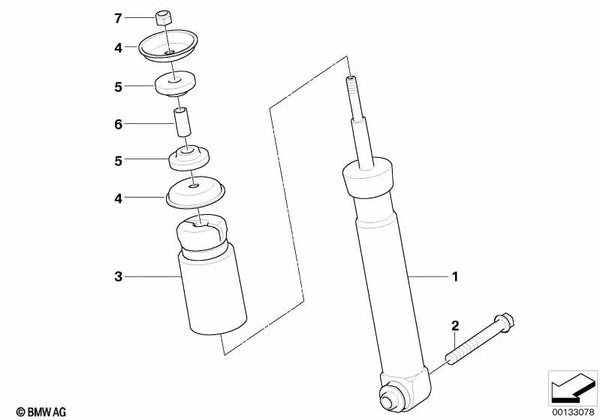 7
4
5
6
5
4
3
1
2
© BMW AG
00133078