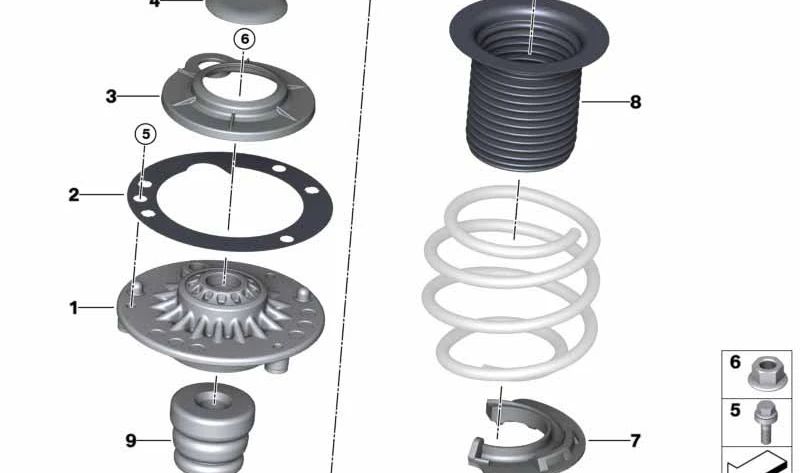 4
6
3
5
2
1
9
8
7
6
5