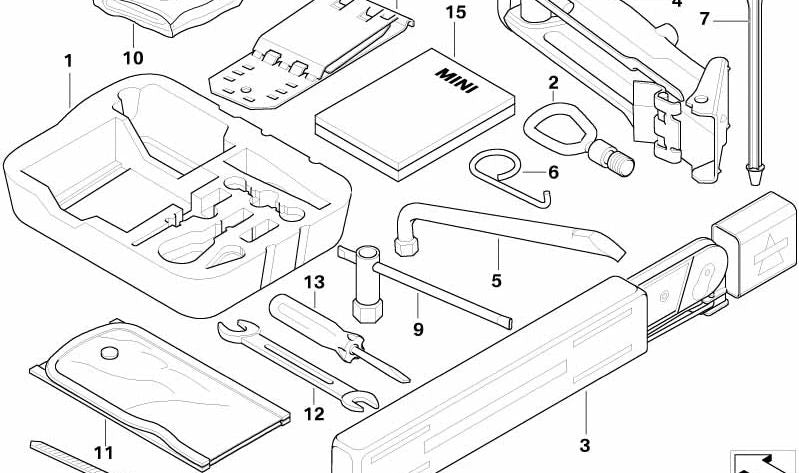 4
7
15
10
1
MINI
2
6
5
13
9
12
11
3