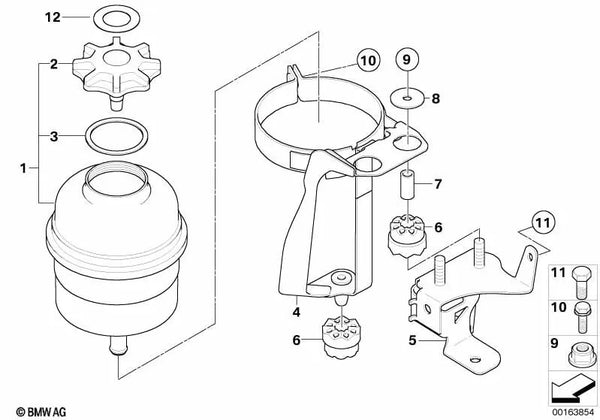 12
2
3
1
10
9
8
7
6
11
4
6
5
11
10
9
© BMW AG
00163854