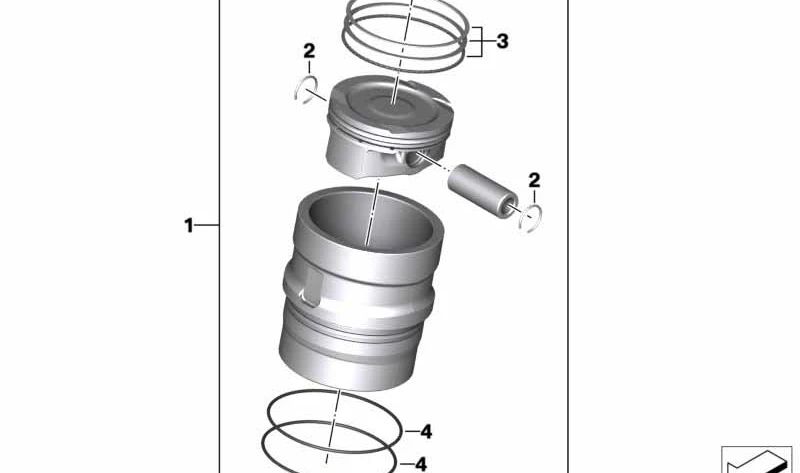 3
2
2
1
4
4