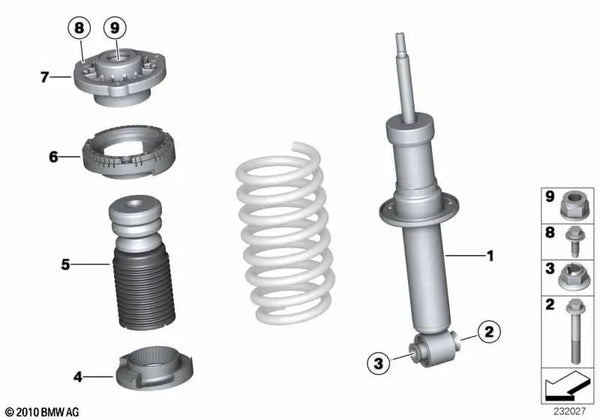 8
9
7
6
5
4
1
2
3
9
8
3
2
© 2010 BMW AG
232027