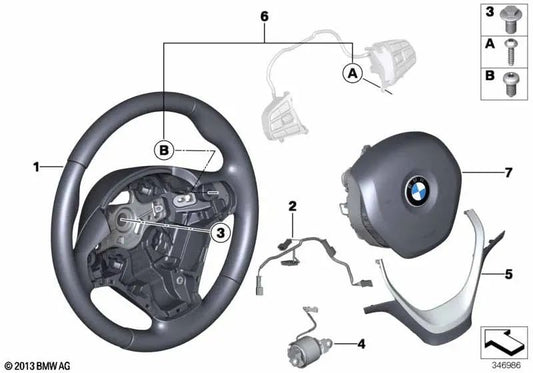 6
3
A
B
A
B
1
7
2
3
5
4
© 2013 BMW AG
346986