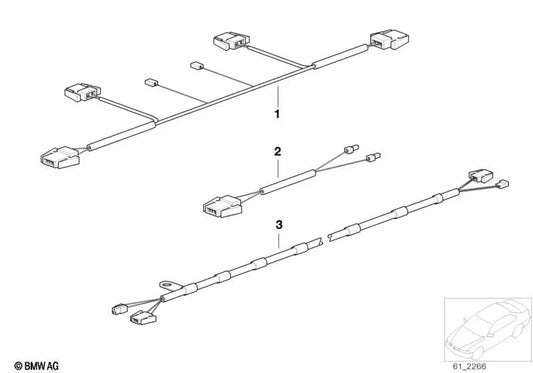 1

2

3

© BMW AG

61_2266