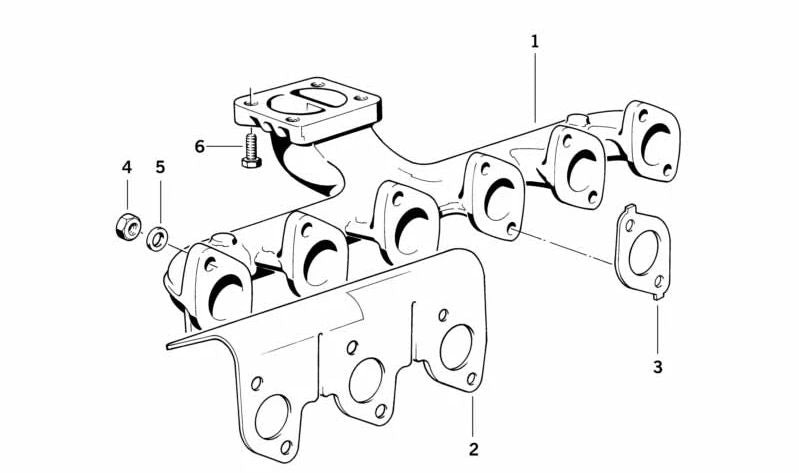 1
6
4
5
3
2