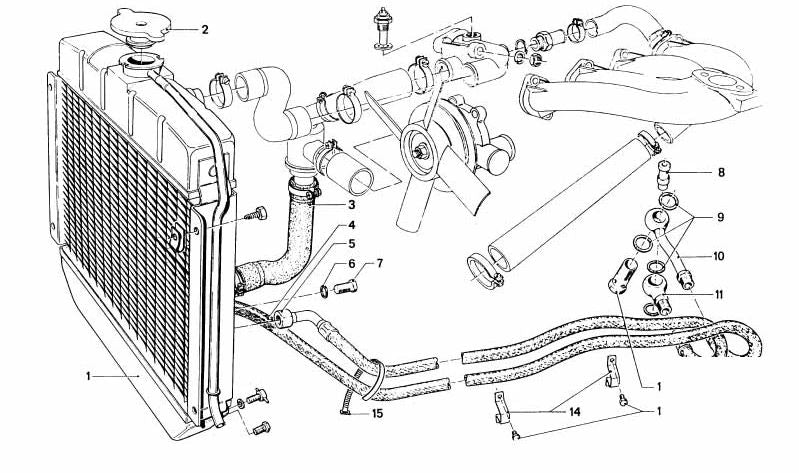 2
3
4
5
6
7
8
9
10
11
1
1
14
1
15