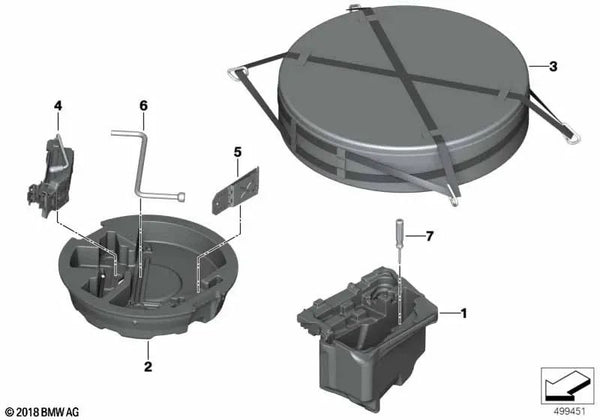 3
4
6
5
7
1
2
© 2018 BMW AG
499451