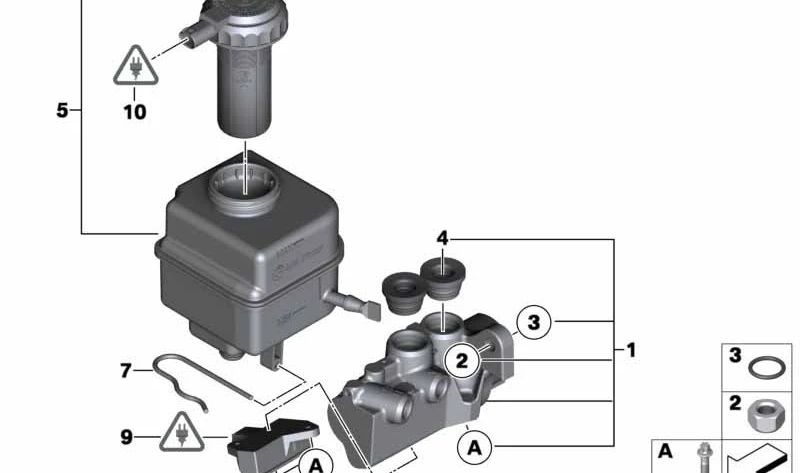 5
10
4
3
2
1
7
9
A
A
3
2
A