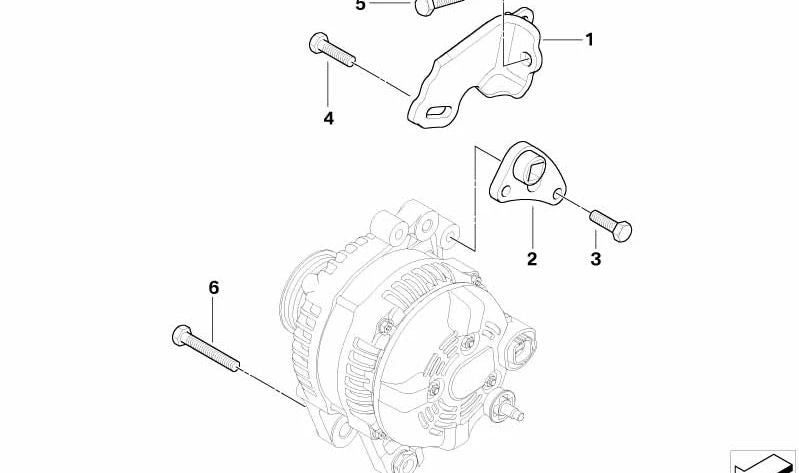 5
1
4
2
3
6