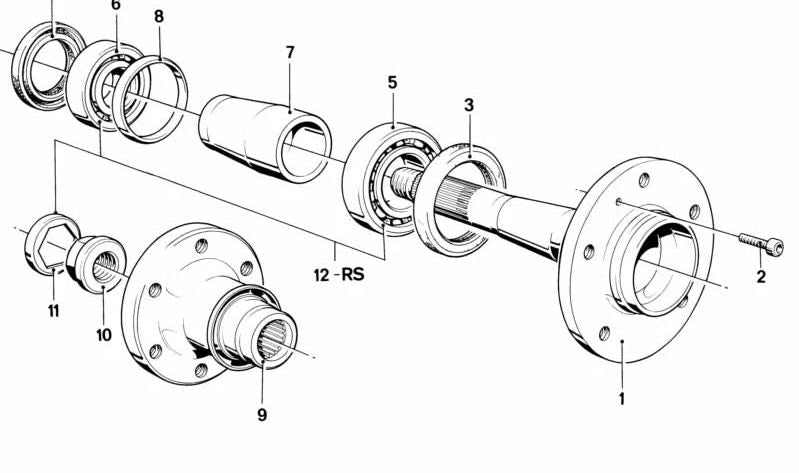 6
8
7
5
3
12 -RS
2
11
10
9
1