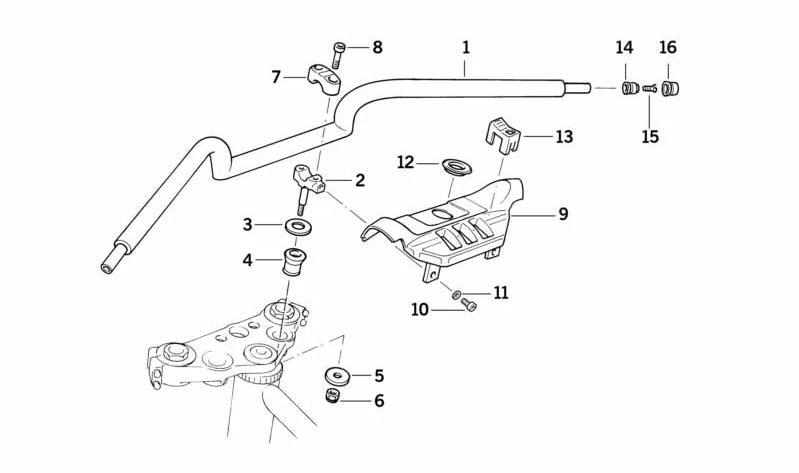 8
1
14
16
7
15
13
12
2
9
3
4
11
10
5
6