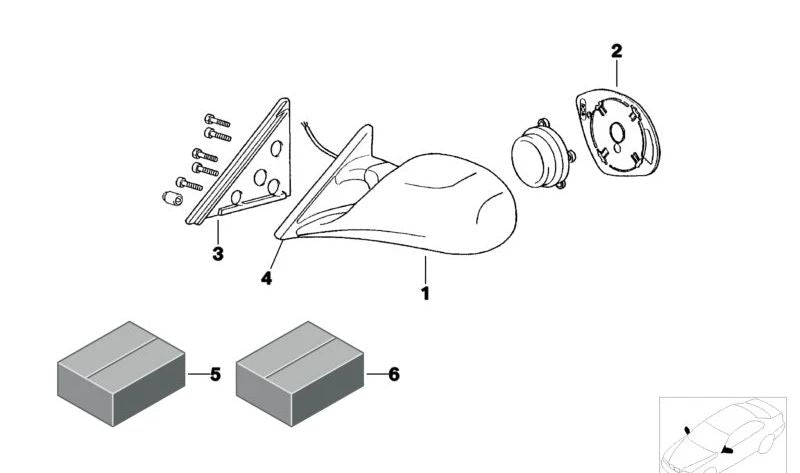 2
3
4
1
5
6