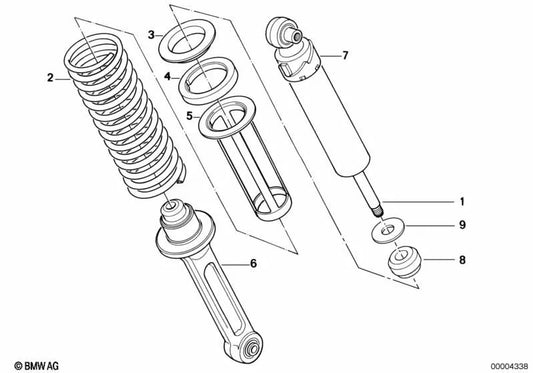 3
2
4
7
5
1
9
6
8
© BMW AG
00004338