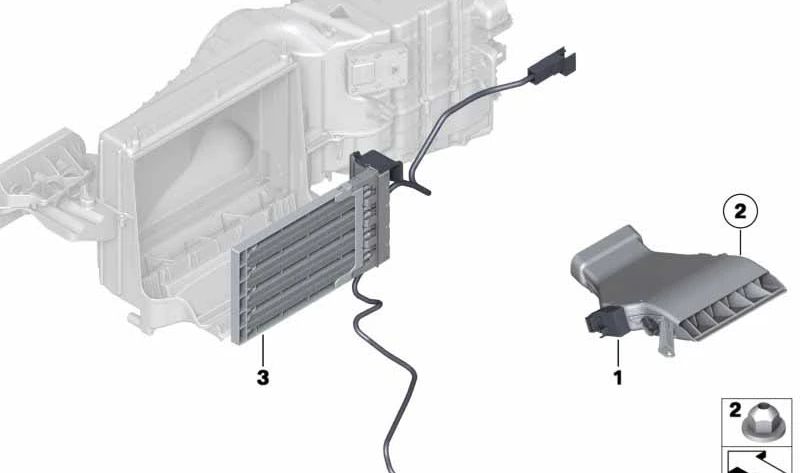 2
3
1
2