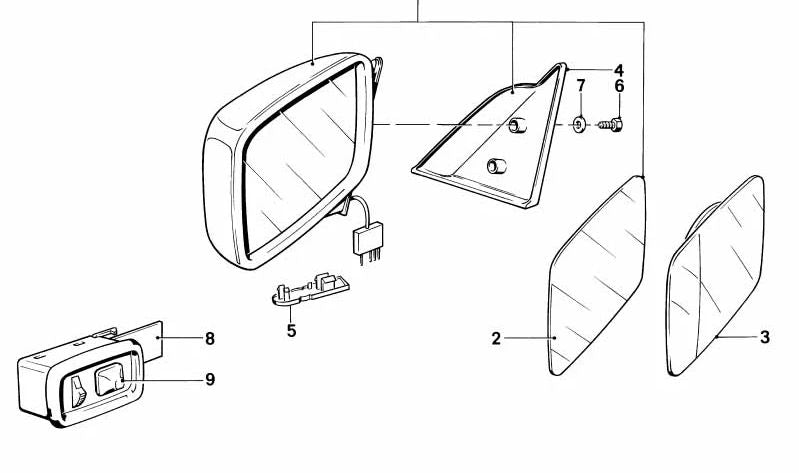 4
7
6
5
8
9
2
3