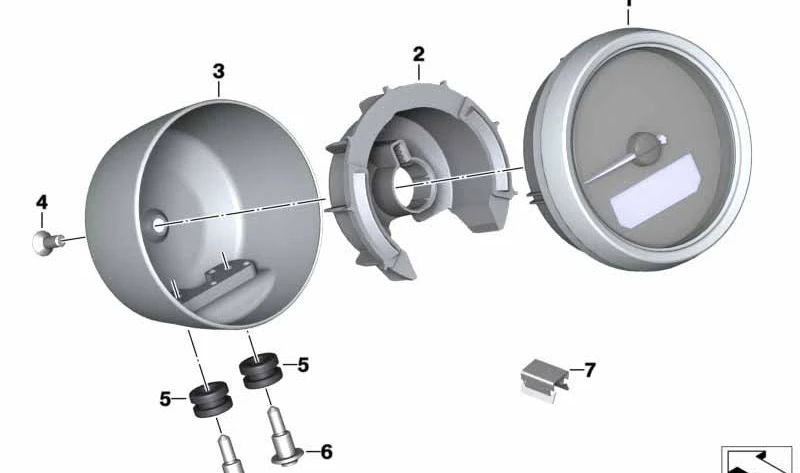 1
2
3
4
5
5
6
7