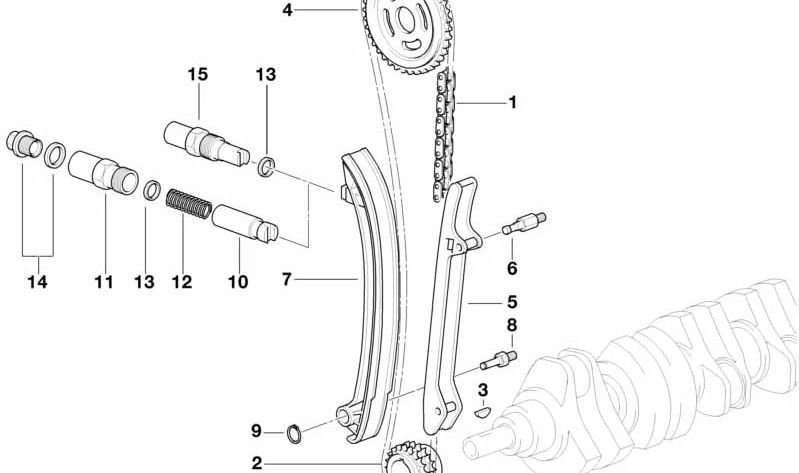 4
15
13
1
14
11
13
12
10
7
6
5
8
3
9
2