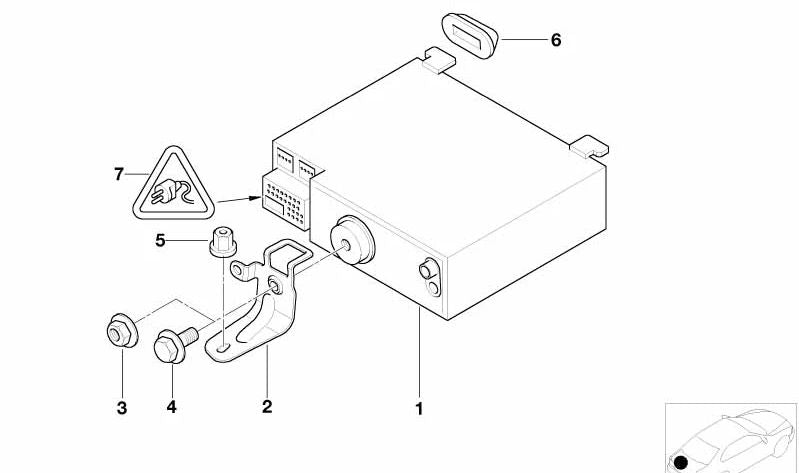 6
7
5
3
4
2
1