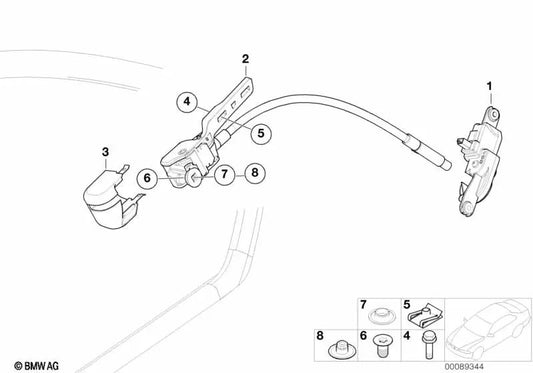 2
1
4
5
3
6
7
8
7
5
8
6
4
© BMW AG
00089344