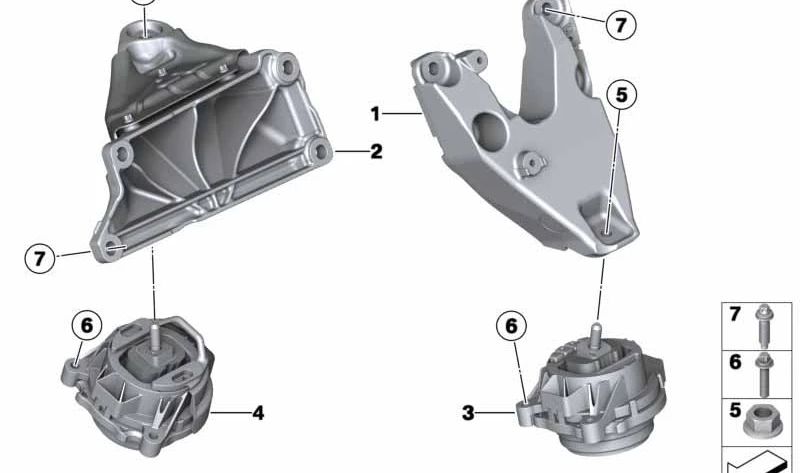 7
5
1
2
7
6
6
4
3
7
6
5