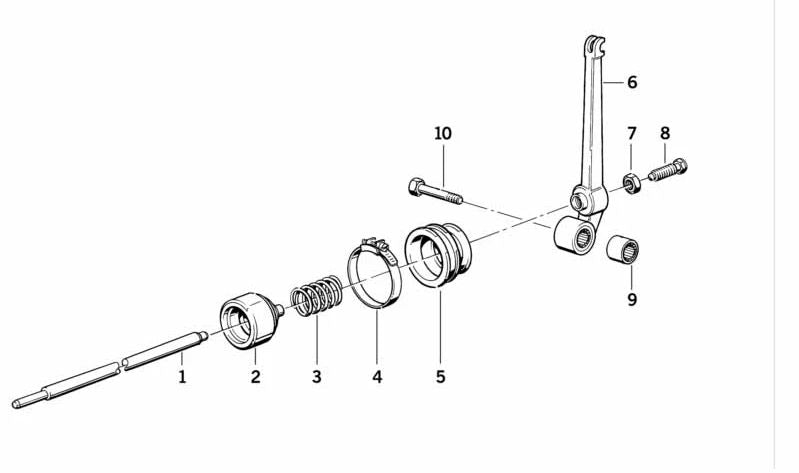 6
10
7
8
9
1
2
3
4
5