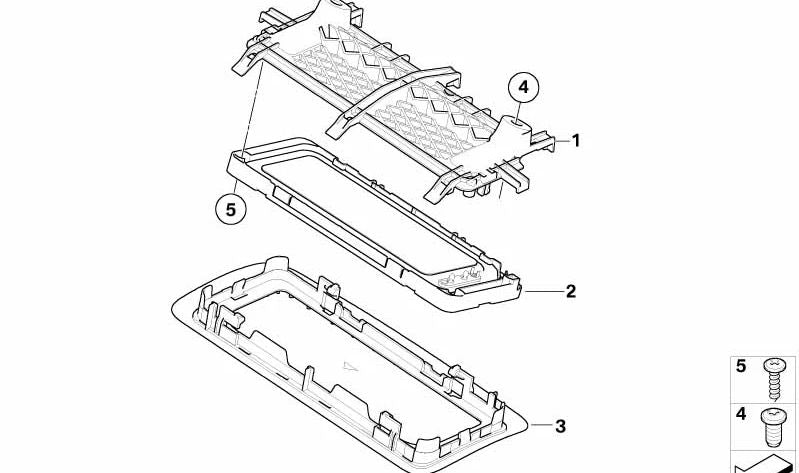 4
1
5
2
3
5
4