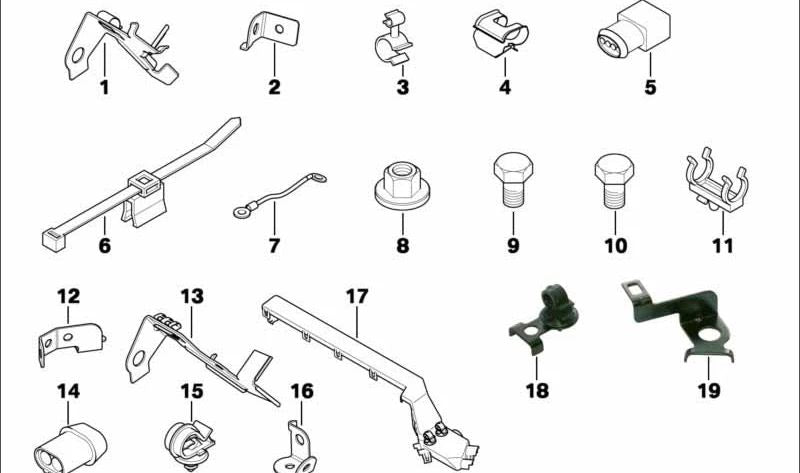 1 2 3 4 5

6 7 8 9 10 11

12 13 17

18 19

14 15 16