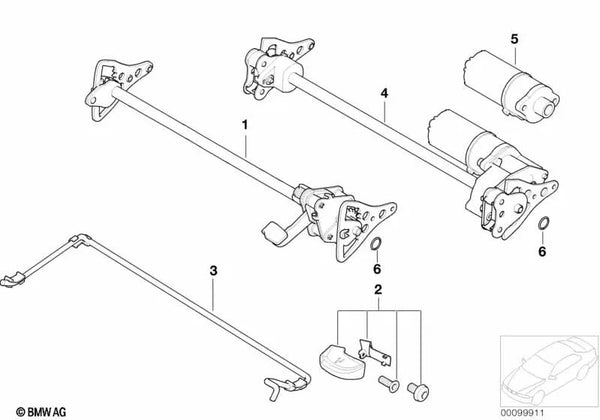 5
4
1
6
6
3
2
© BMW AG
00099911