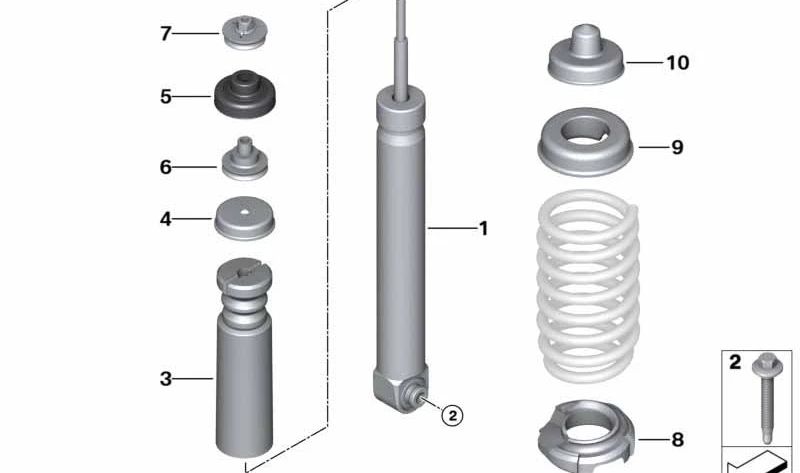 7
5
6
4
3
1
2
10
9
8
2