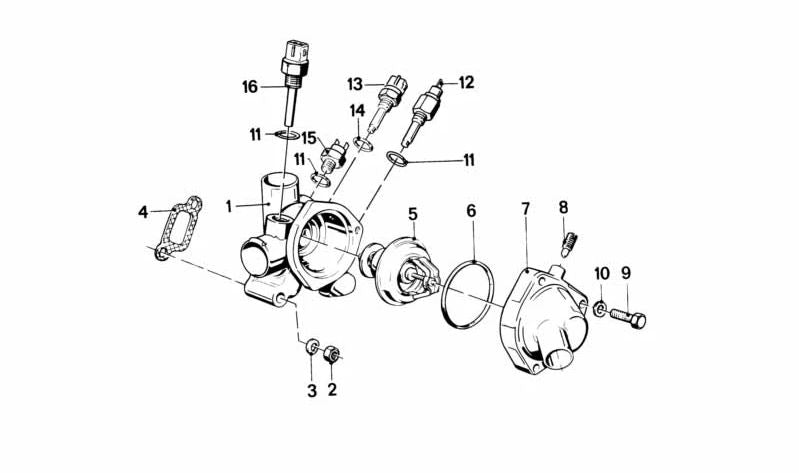 16
13
12
14
11
15
11
11
4
1
5
6
7
8
10
9
3
2