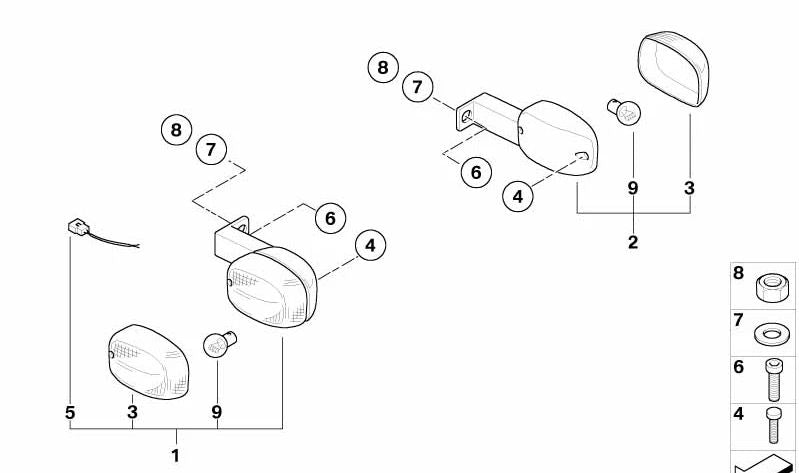 8
7
6
4
9
3
2
8
7
6
4
5
3
9
1
8
7
6
4