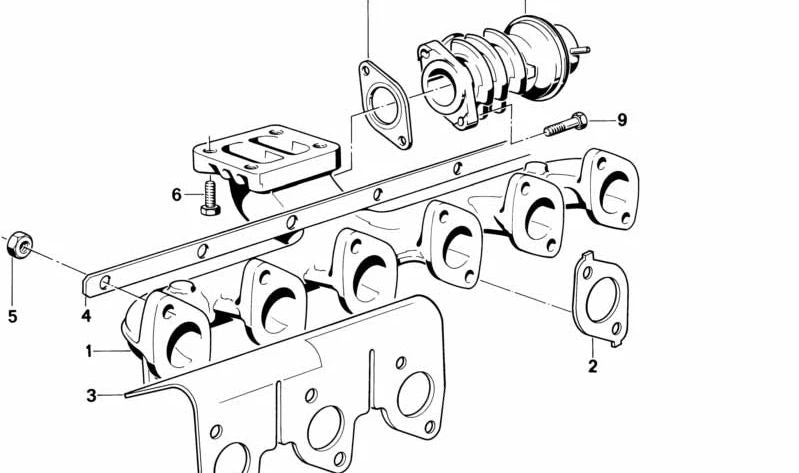 9
6
5
4
1
3
2