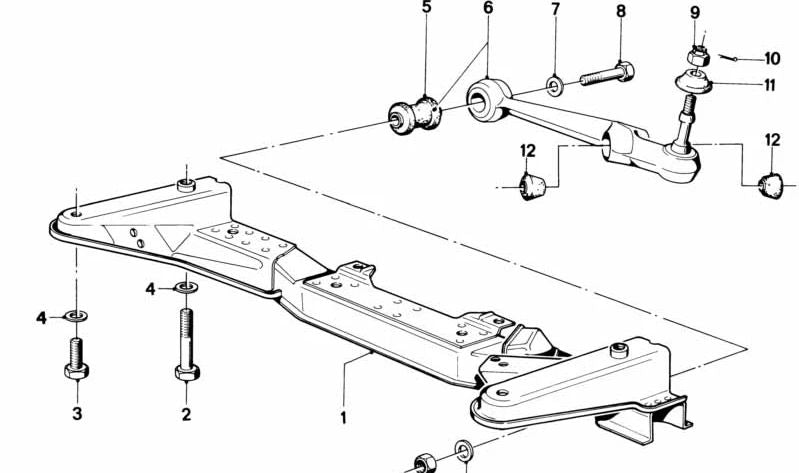 5
6
7
8
9
10
11
12
12
4
4
3
2
1