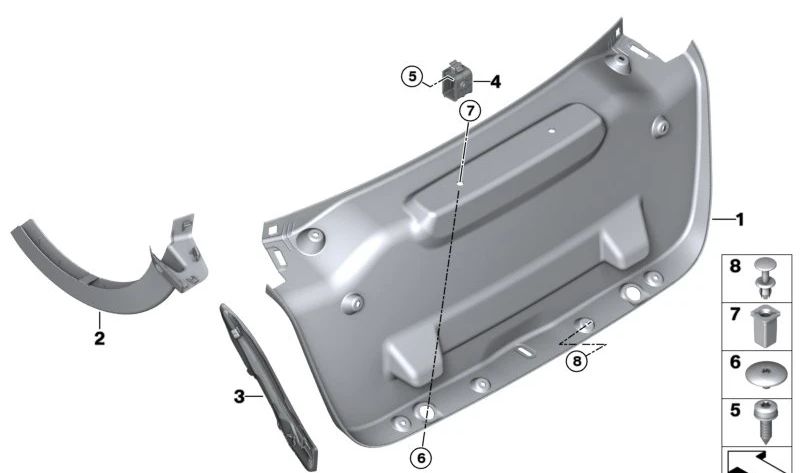 5
4
7
1
2
3
8
6
8
7
6
5