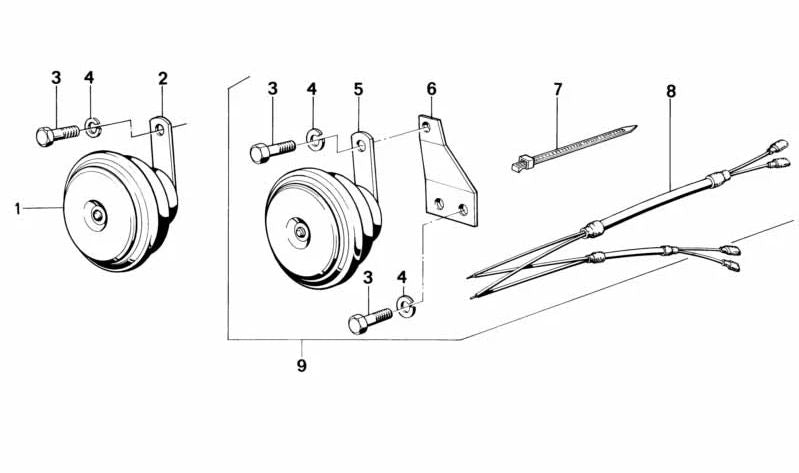 3
4
2
1
3
4
5
6
7
8
3
4
9