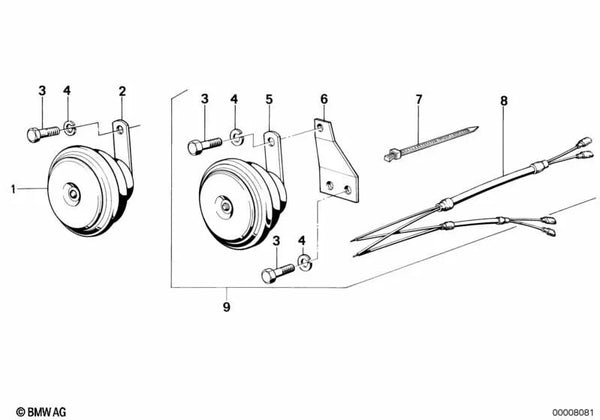 3
4
2
1
3
4
5
6
7
8
3
4
9
© BMW AG
00008081