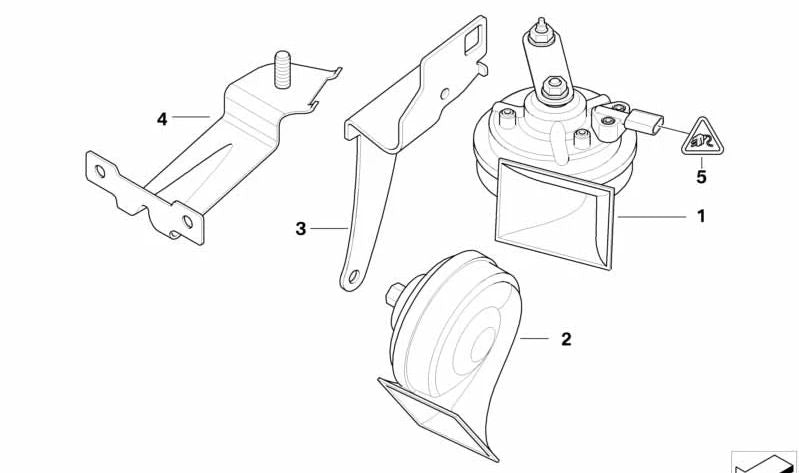 4
3
5
1
2