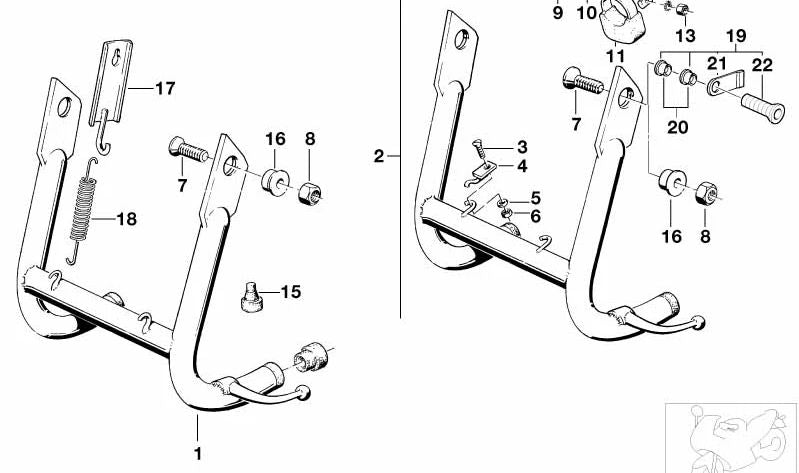 17
16
8
7
18
15
1
2
9
10
11
13
19
21
22
7
20
3
4
5
6
16
8