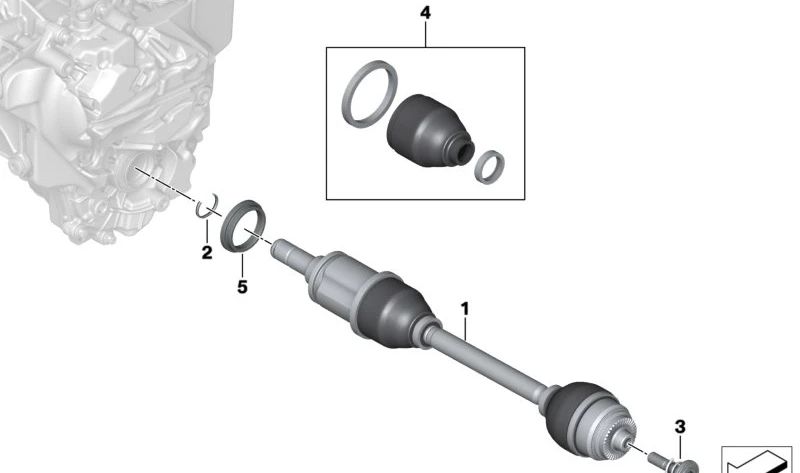 4
2
5
1
3