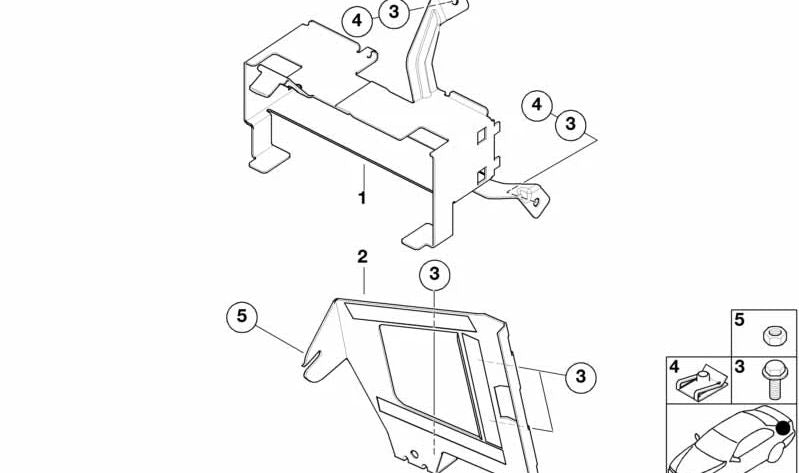 4
3
4
3
1
2
3
5
3
5
4
3