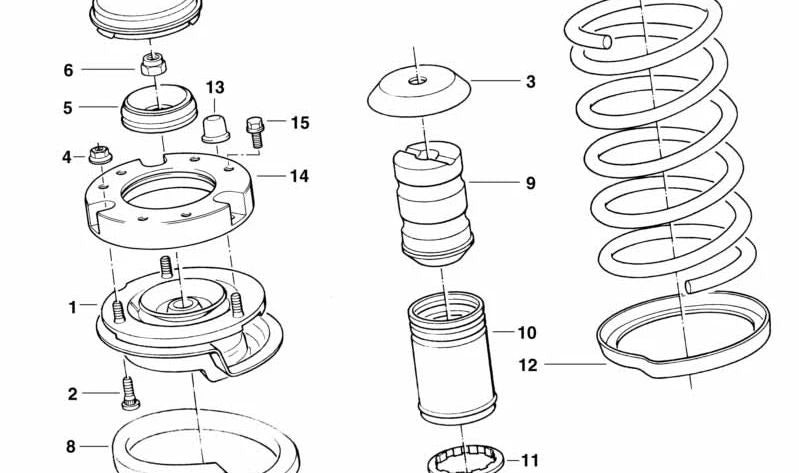 6
5
13
15
4
14
1
2
8
3
9
10
11
12