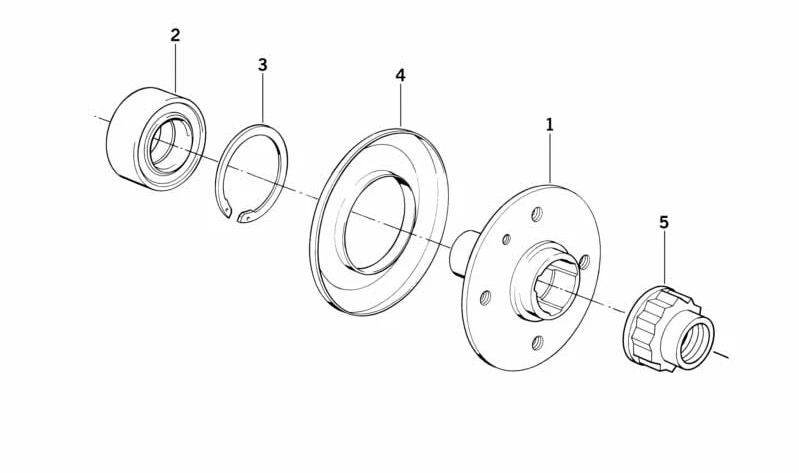 2
3
4
1
5