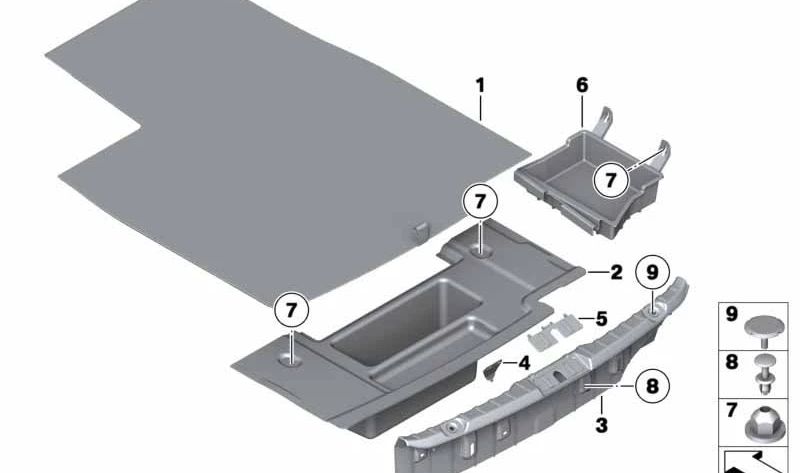 1
6
7
7
2
9
7
5
4
8
3
9
8
7