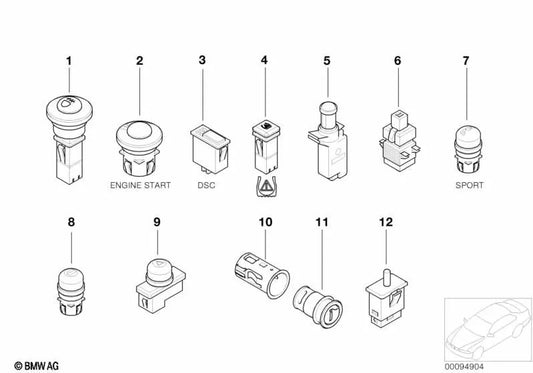 1
2
3
4
5
6
7
ENGINE START
DSC
SPORT
8
9
10
11
12
© BMW AG
00094904